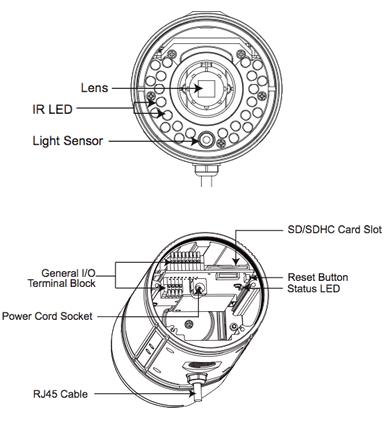 Lens
IR LED
Light Sensor

SD/SDHC Card Slot
General I/O Terminal Block
Reset Button
Status LED
Power Cord Socket
RJ45 Cable